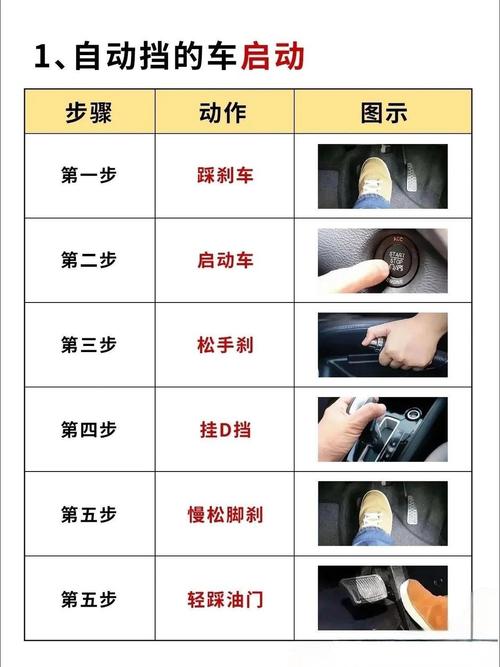 1、自动挡的车启动

| 步骤 | 动作 | 图示 |
|---|---|---|
| 第一步 | 踩刹车 | |
| 第二步 | 启动车 | ACC START STOP |
| 第三步 | 松手刹 | |
| 第四步 | 挂D挡 | |
| 第五步 | 慢松脚刹 | |
| 第五步 | 轻踩油门 | |