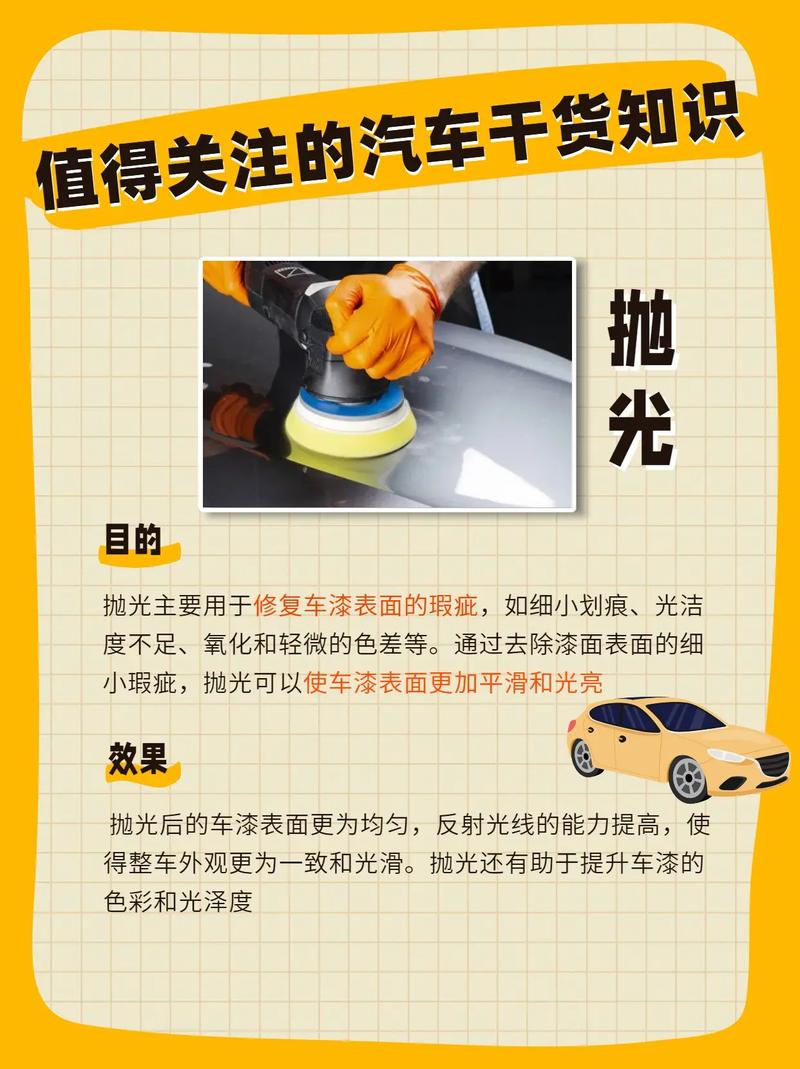 值得关注的汽车干货知识

抛光

目的

抛光主要用于修复车漆表面的瑕疵，如细小划痕、光洁度不足、氧化和轻微的色差等。通过去除漆面表面的细小瑕疵，抛光可以使车漆表面更加平滑和光亮

效果

抛光后的车漆表面更为均匀，反射光线的能力提高，使得整车外观更为一致和光滑。抛光还有助于提升车漆的色彩和光泽度